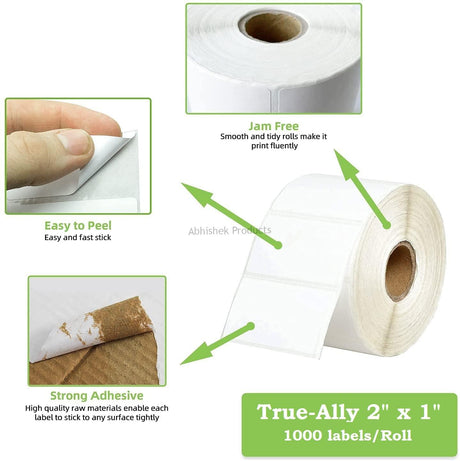 Jam Free
Smooth and tidy rolls make it print fluently

Easy to Peel
Easy and fast stick

Abhishek Products

Strong Adhesive
High quality raw materials enable each label to stick to any surface tightly

True-Ally 2" x 1"
1000 labels/Roll