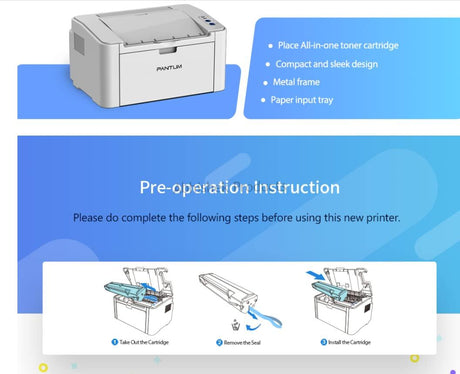 PANTUM

• Place All-in-one toner cartridge
• Compact and sleek design
• Metal frame
• Paper input tray

Pre-operation Instruction

Please do complete the following steps before using this new printer.

1 Take Out the Cartridge

2 Remove the Seal

3 Install the Cartridge